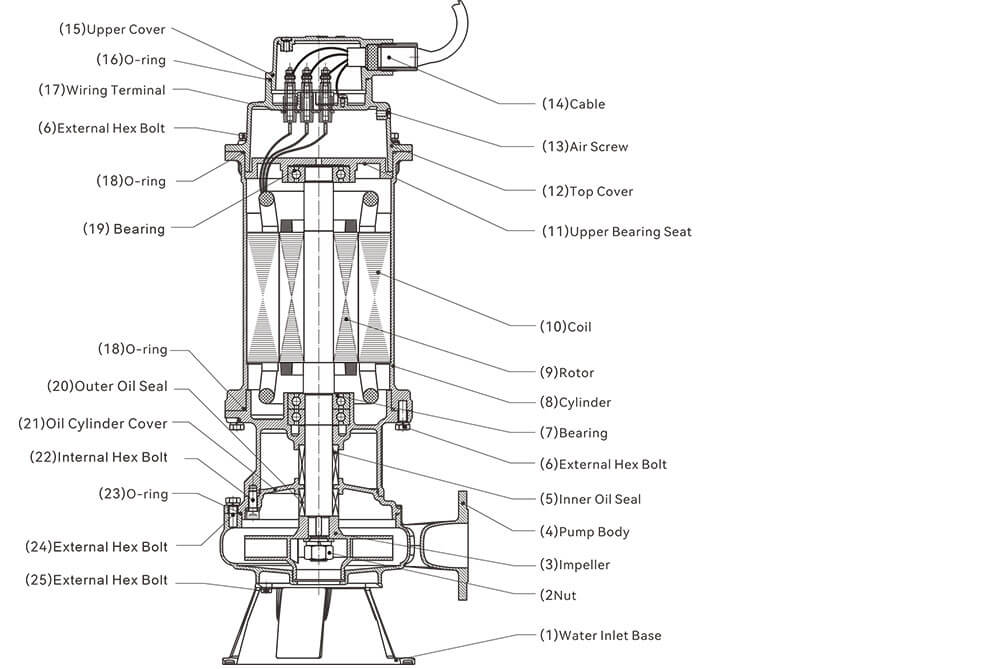 (15)Upper Cover
(16)O-ring
(17)Wiring Terminal
(6)External Hex Bolt
(18)O-ring
(19) Bearing
(18)O-ring
(20)Outer Oil Seal
(21)Oil Cylinder Cover
(22)Internal Hex Bolt
(23)O-ring
(24)External Hex Bolt
(25)External Hex Bolt

(14)Cable
(13)Air Screw
(12)Top Cover
(11)Upper Bearing Seat
(10)Coil
(9)Rotor
(8)Cylinder
(7)Bearing
(6)External Hex Bolt
(5)Inner Oil Seal
(4)Pump Body
(3)Impeller
(2Nut
(1)Water Inlet Base